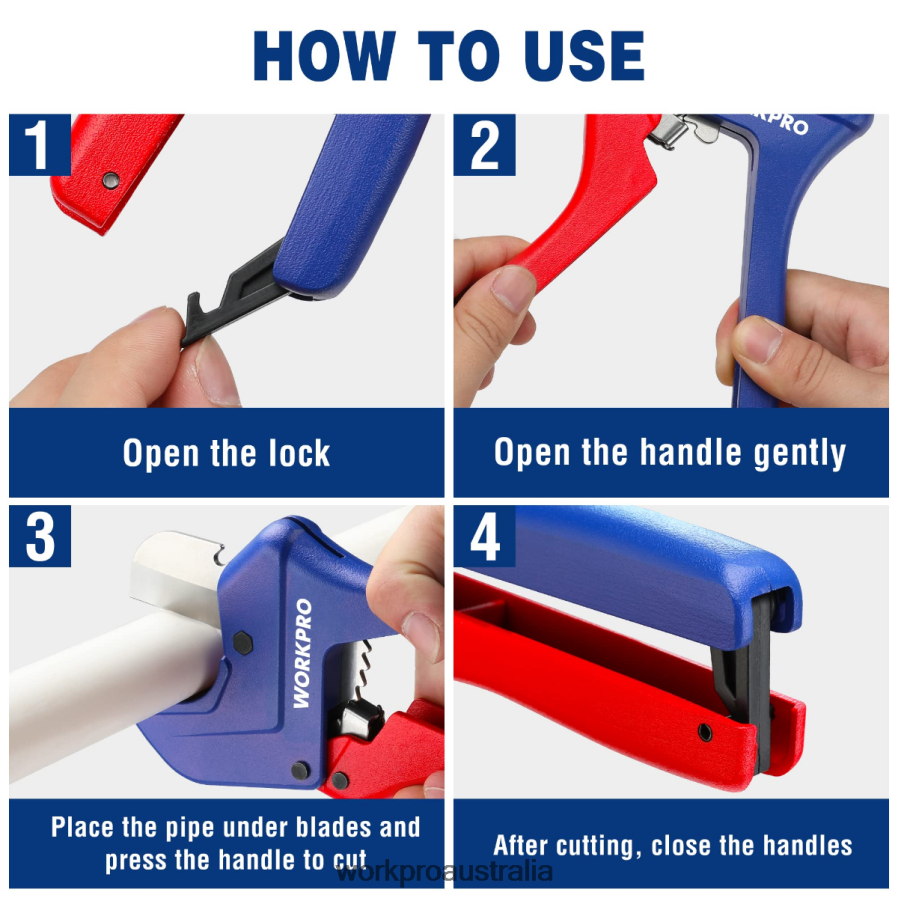 HOW TO USE

1

Open the lock

2

WORKPRO

Open the handle gently

3

WORKPRO

Place the pipe under blades and press the handle to cut

4

After cutting, close the handles

workproaustralia