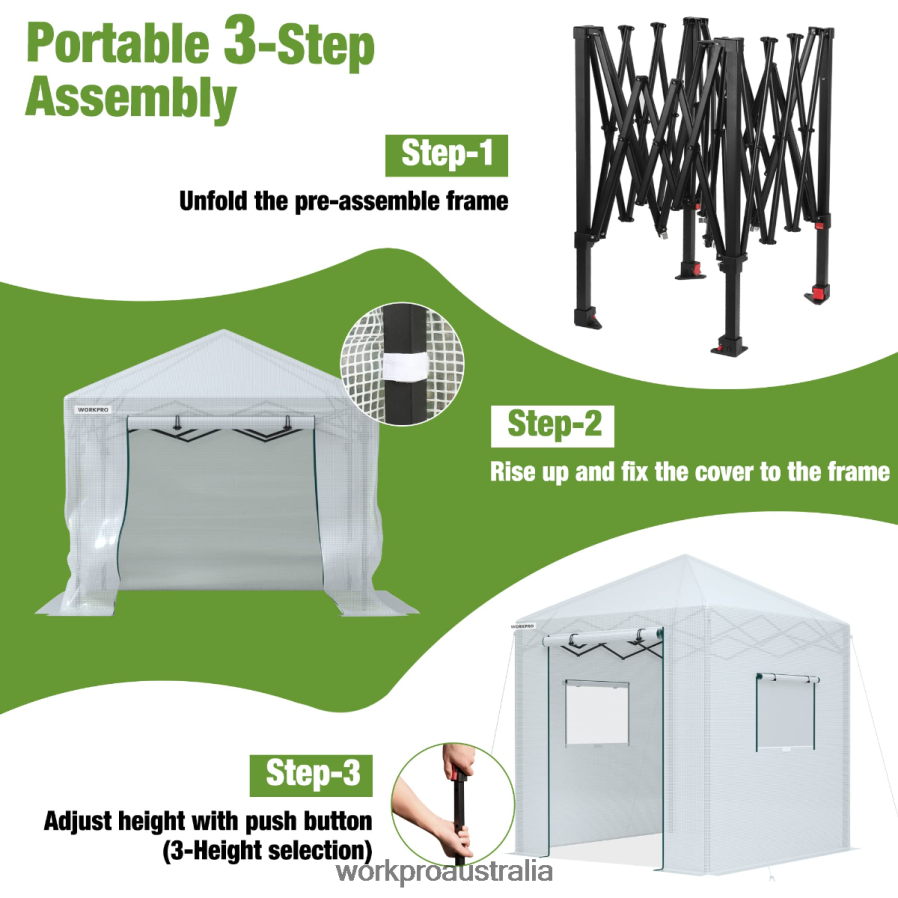 Portable 3-Step Assembly

Step-1
Unfold the pre-assemble frame

WORKPRO

Step-2
Rise up and fix the cover to the frame

WORKPRO

Step-3
Adjust height with push button (3-Height selection)

workproaustralia