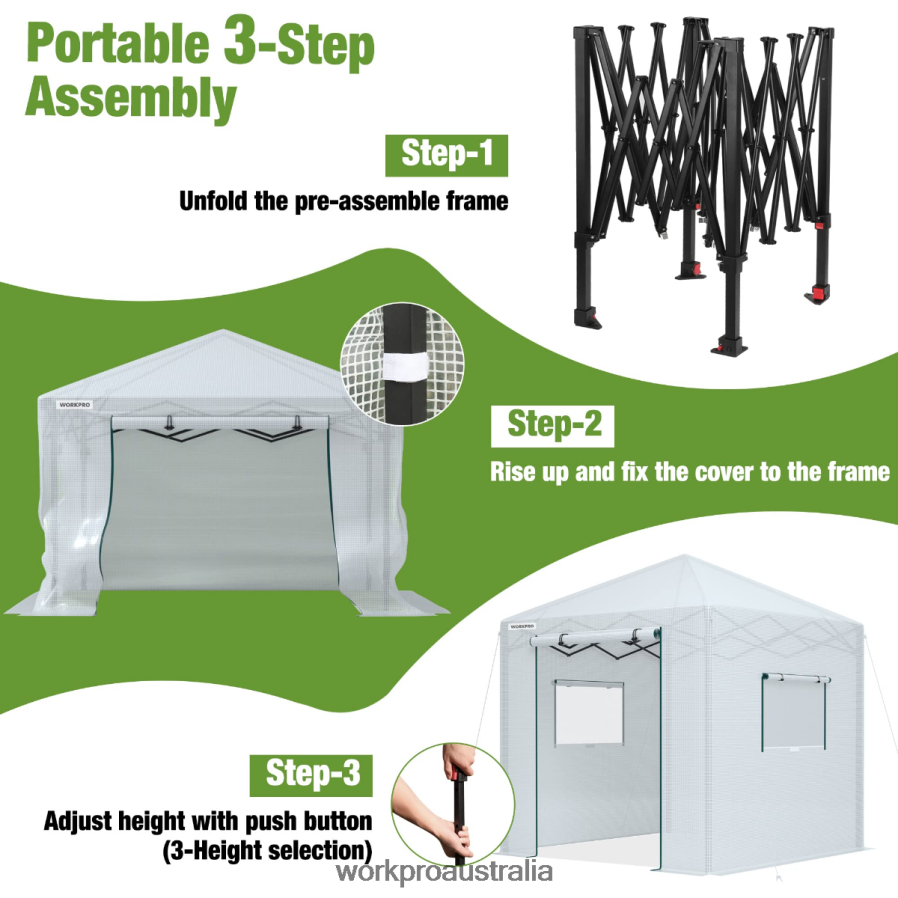 Portable 3-Step Assembly

Step-1

Unfold the pre-assemble frame

WORKPRO

Step-2

Rise up and fix the cover to the frame

WORKPRO

Step-3

Adjust height with push button (3-Height selection)

workproaustralia