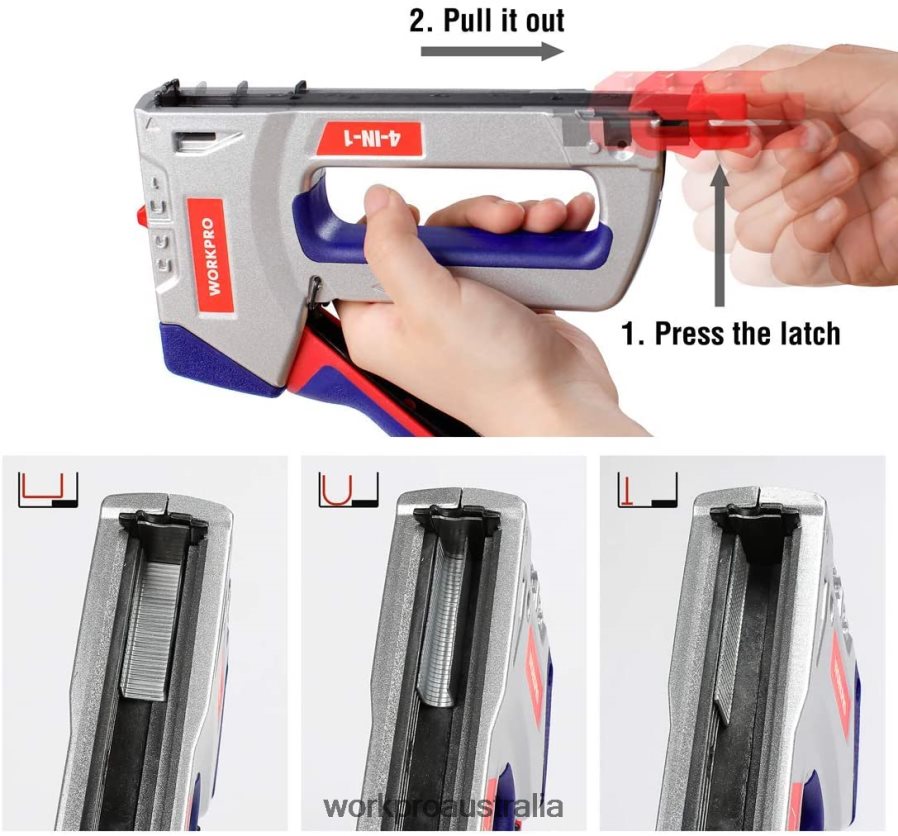 2. Pull it out

4-IN-1

WORKPRO

1. Press the latch

workproaustralia