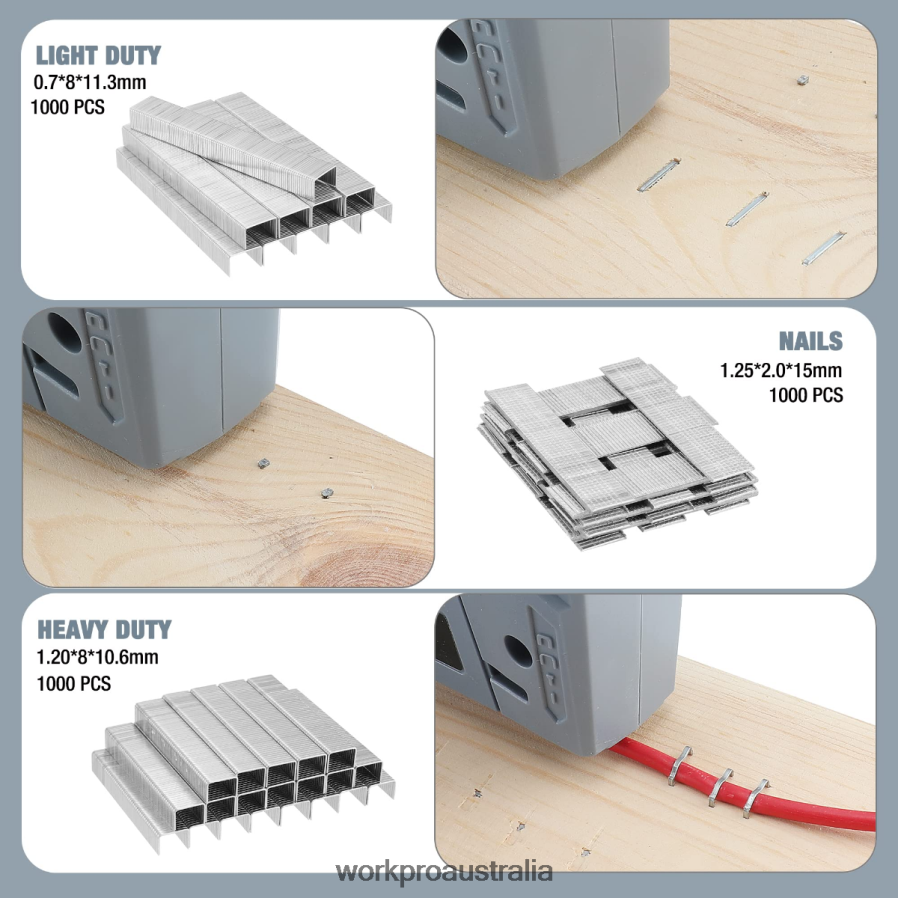 LIGHT DUTY
0.7*8*11.3mm
1000 PCS

NAILS
1.25*2.0*15mm
1000 PCS

HEAVY DUTY
1.20*8*10.6mm
1000 PCS

workproaustralia