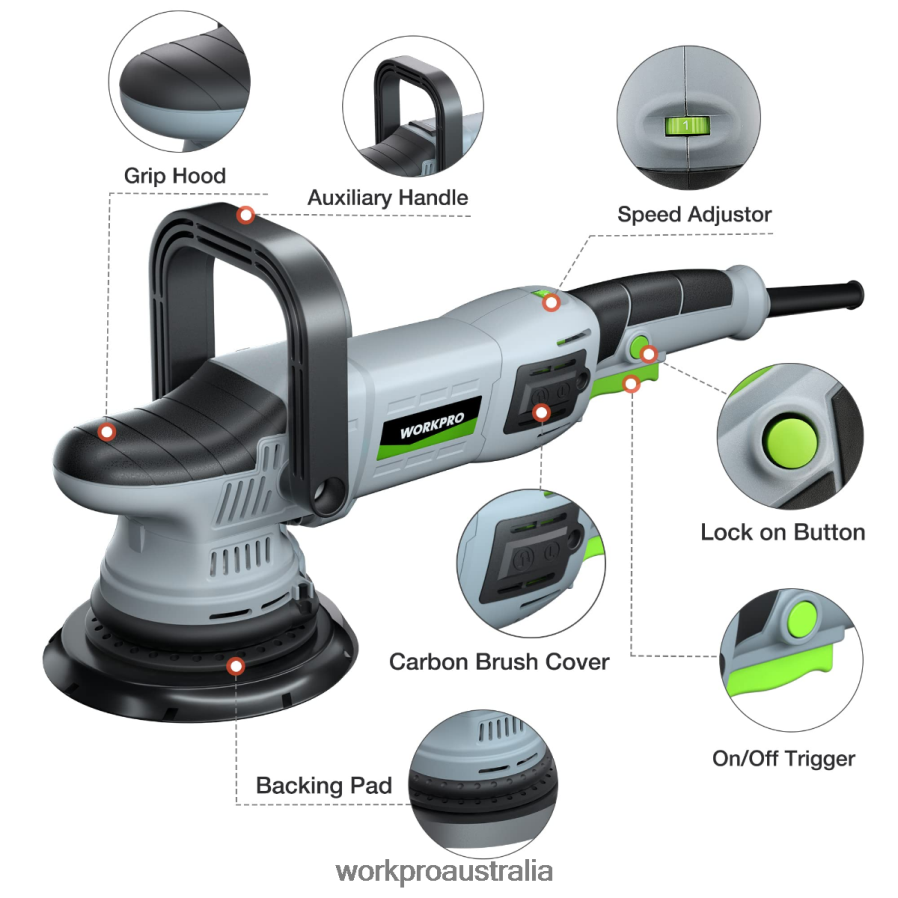 Grip Hood

Auxiliary Handle

Speed Adjustor

1

WORKPRO

Lock on Button

Carbon Brush Cover

On/Off Trigger

Backing Pad

workproaustralia