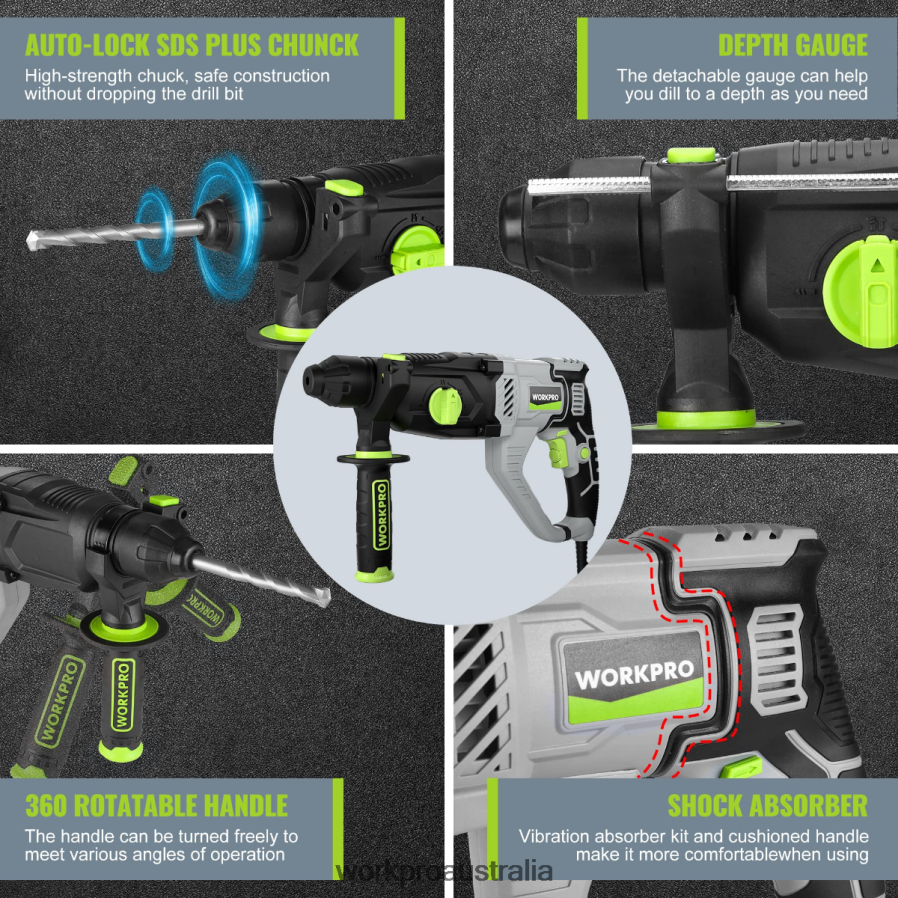 AUTO-LOCK SDS PLUS CHUNCK
High-strength chuck, safe construction without dropping the drill bit

DEPTH GAUGE
The detachable gauge can help you dill to a depth as you need

WORKPRO

WORKPRO

WORKPRO

WORKPRO

WORKPRO

WORKPRO

360 ROTATABLE HANDLE
The handle can be turned freely to meet various angles of operation

SHOCK ABSORBER
Vibration absorber kit and cushioned handle make it more comfortablewhen using

workproaustralia