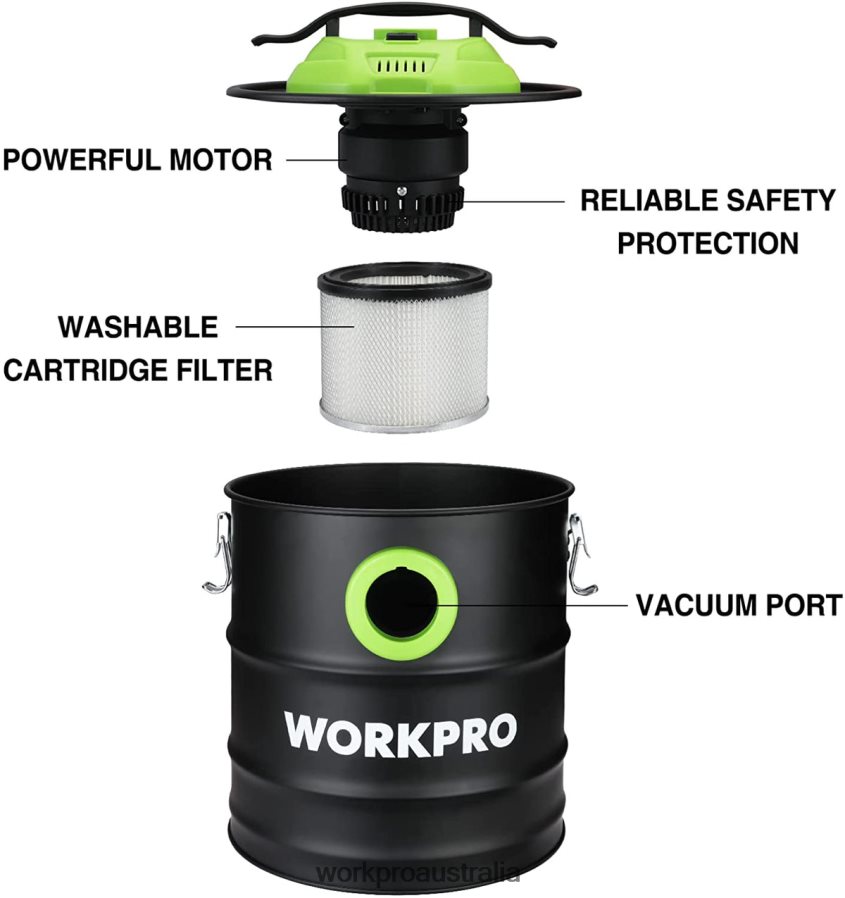 POWERFUL MOTOR

RELIABLE SAFETY PROTECTION

WASHABLE CARTRIDGE FILTER

VACUUM PORT

WORKPRO

workproaustralia