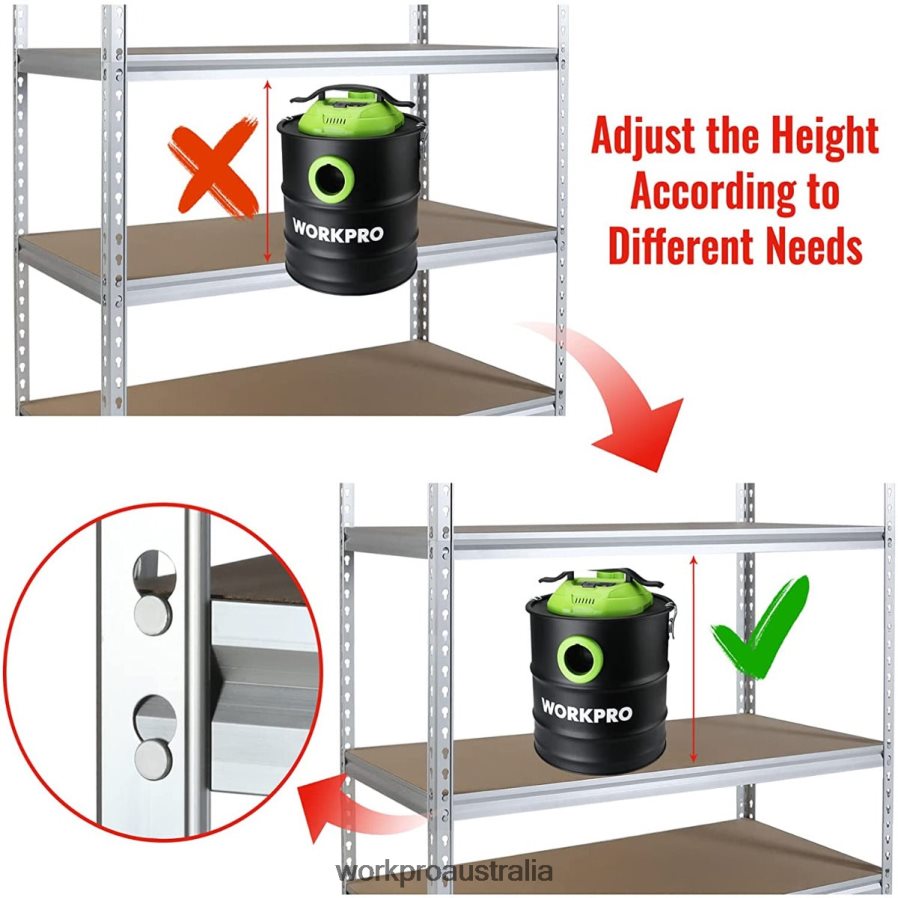 WORKPRO

Adjust the Height According to Different Needs

WORKPRO

workproaustralia