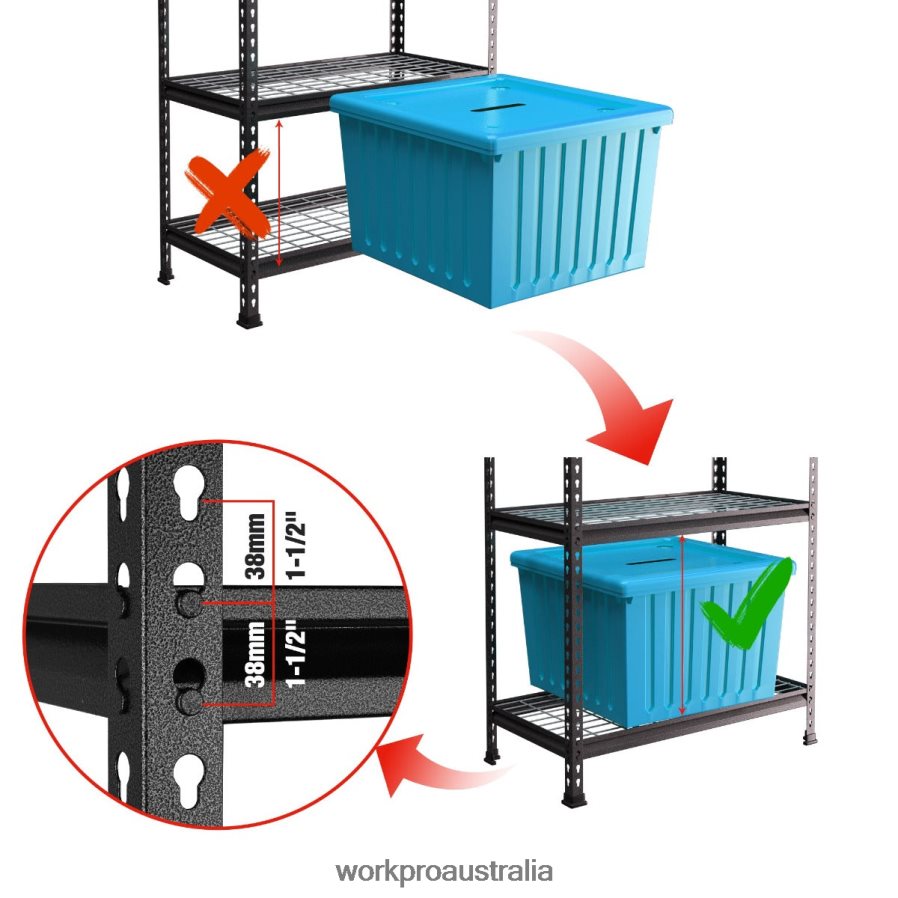 38mm
1-1/2"
38mm
1-1/2"

workproaustralia