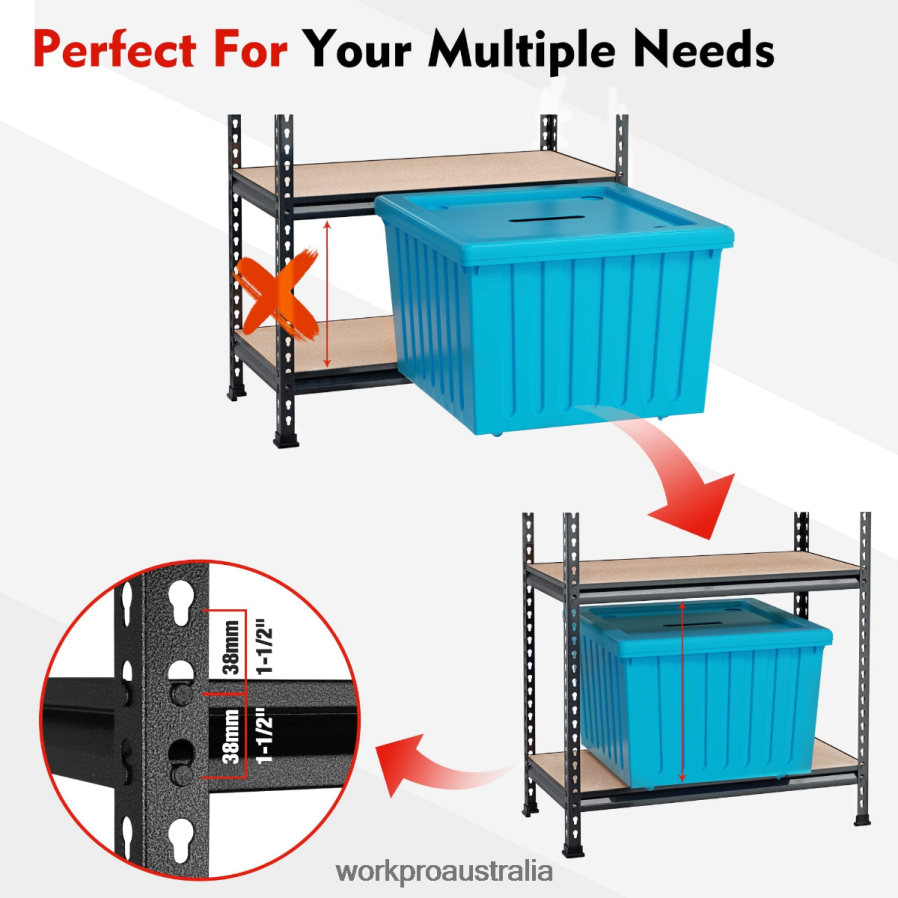 Perfect For Your Multiple Needs

38mm
1-1/2"
38mm
1-1/2"

workproaustralia