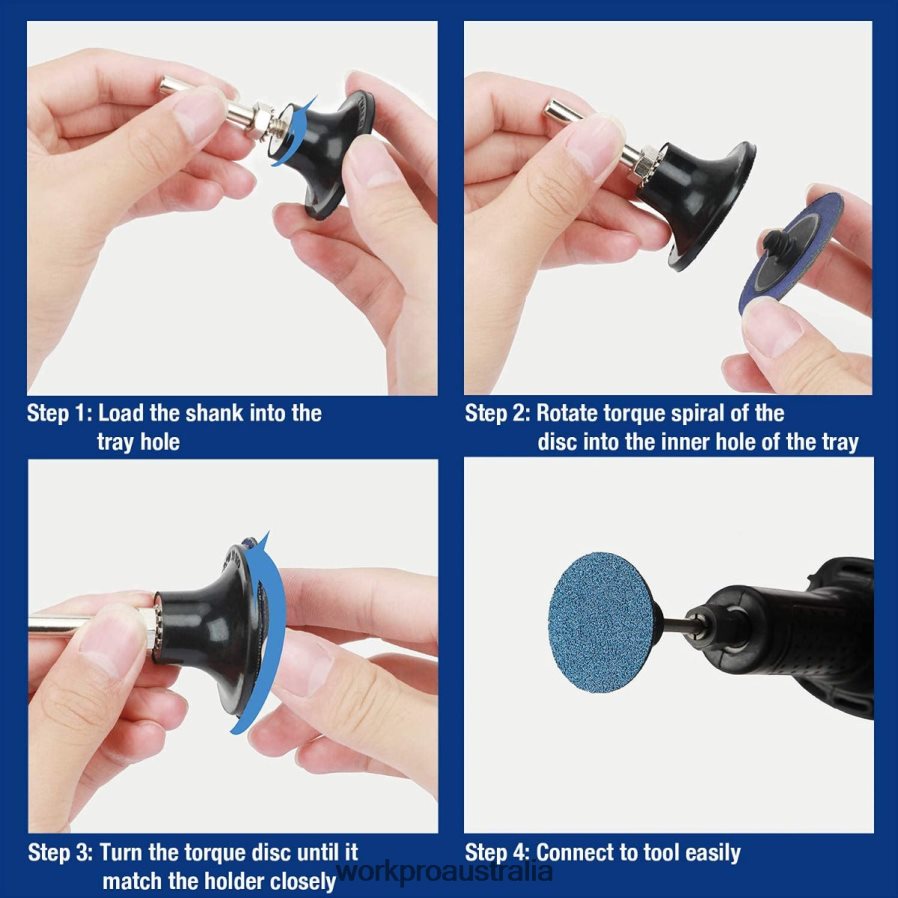 Step 1: Load the shank into the tray hole

Step 2: Rotate torque spiral of the disc into the inner hole of the tray

Step 3: Turn the torque disc until it match the holder closely

Step 4: Connect to tool easily

workproaustralia